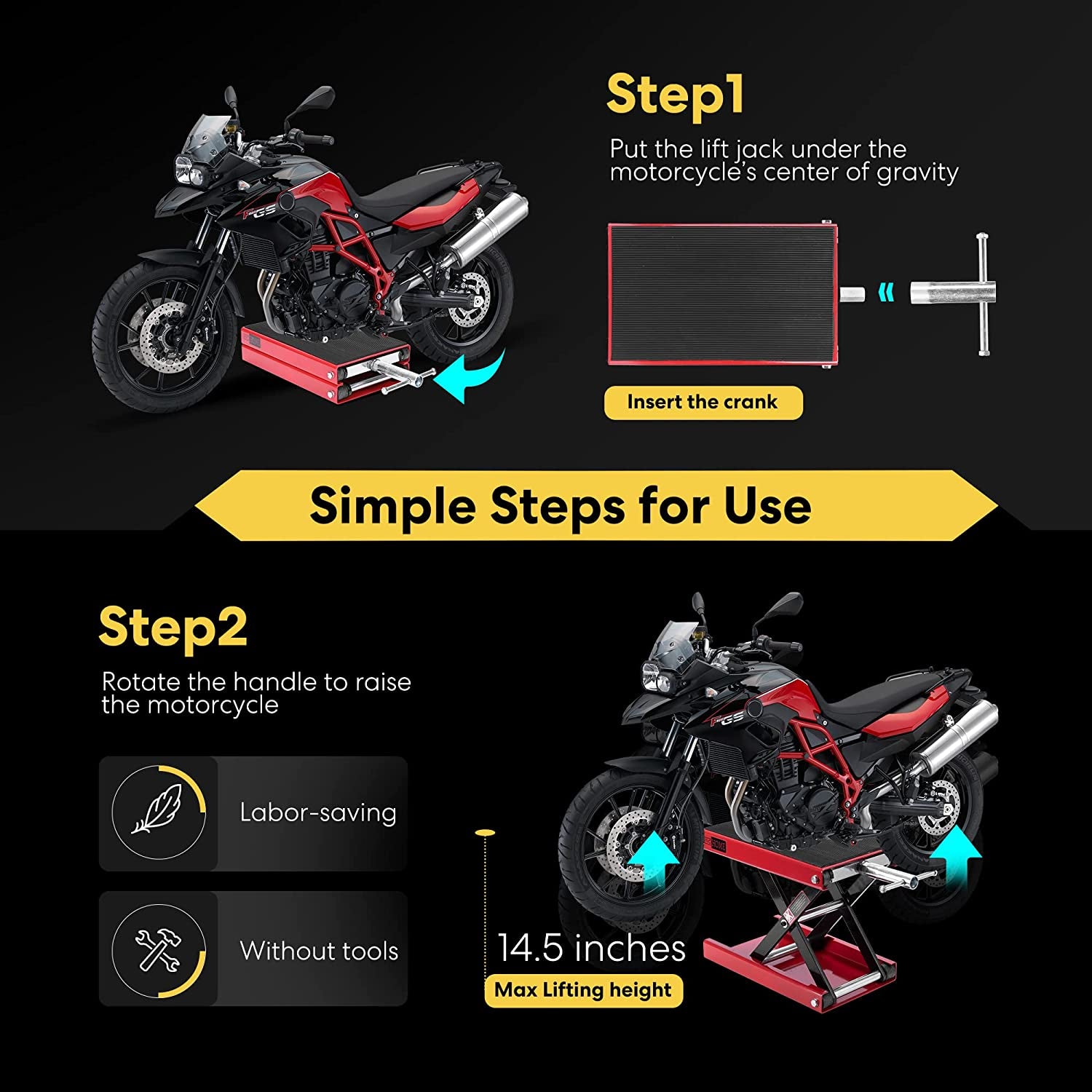 Step1

Put the lift jack under the motorcycle's center of gravity

Insert the crank

Simple Steps for Use

Step2

Rotate the handle to raise the motorcycle

Labor-saving

Without tools

14.5 inches

Max Lifting height